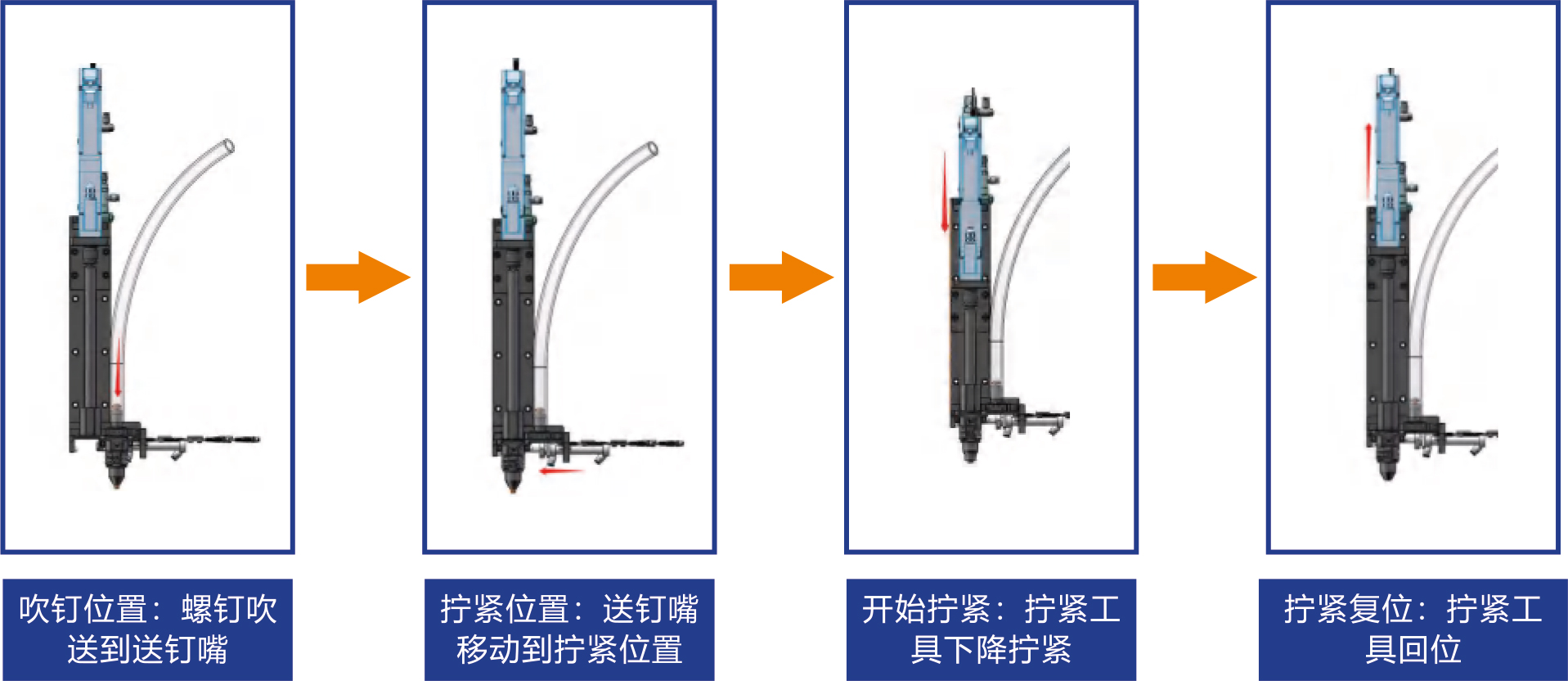 吹钉位置：螺钉吹送到送钉嘴

拧紧位置：送钉嘴移动到拧紧位置

开始拧紧：拧紧工具下降拧紧

拧紧复位：拧紧工具回位