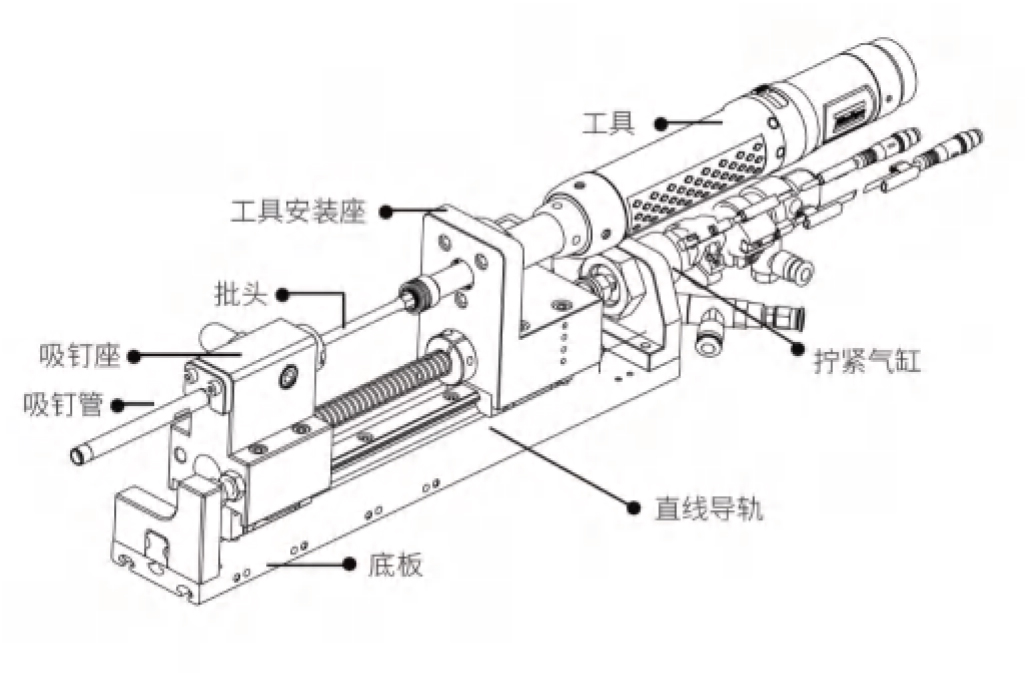 工具
工具安装座
批头
吸钉座
吸钉管
拧紧气缸
直线导轨
底板